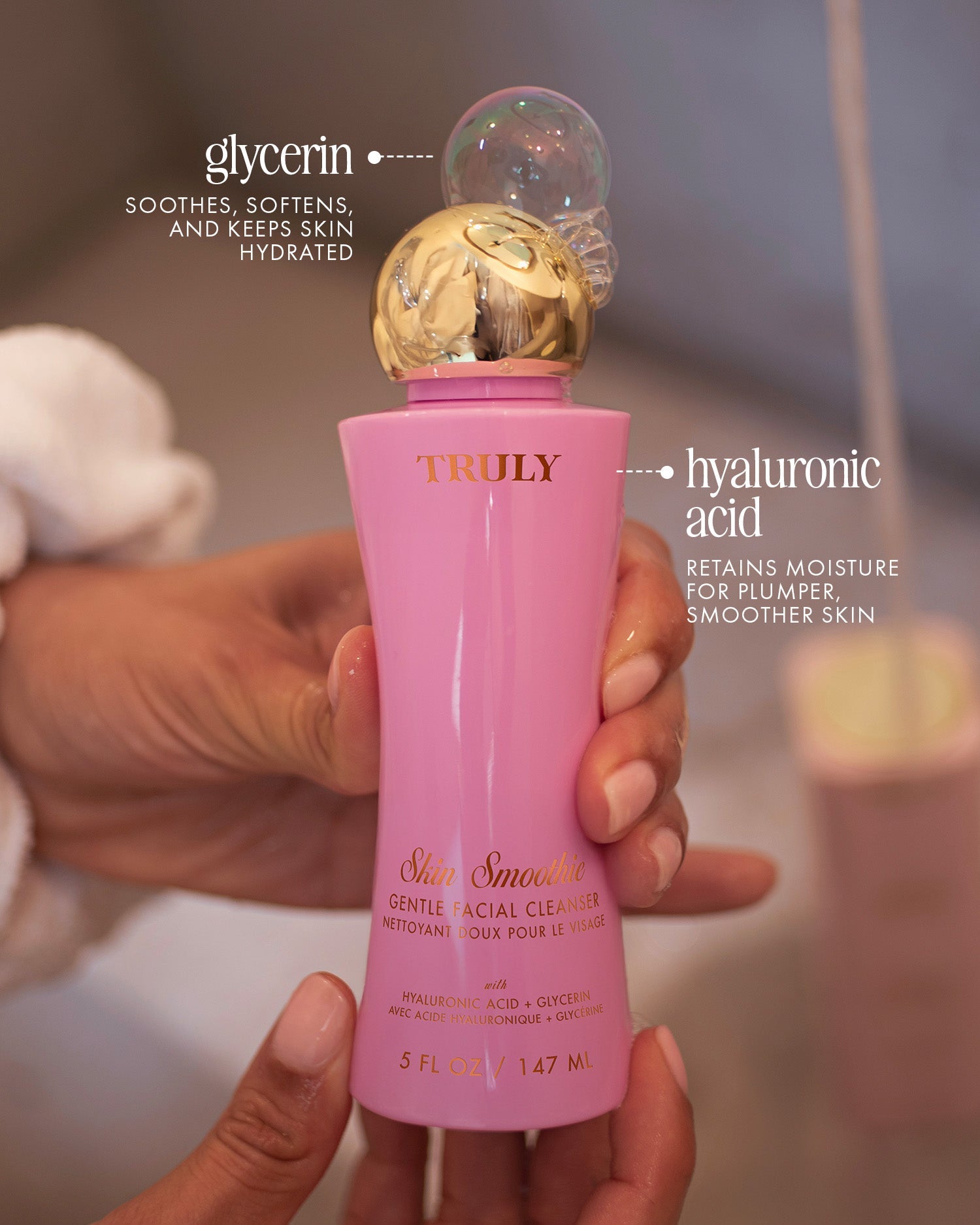 glycerin

SOOTHES, SOFTENS, AND KEEPS SKIN HYDRATED

TRULY

hyaluronic acid

RETAINS MOISTURE FOR PLUMPER, SMOOTHER SKIN

Skin Smoothie

GENTLE FACIAL CLEANSER
NETTOYANT DOUX POUR LE VISAGE

with
HYALURONIC ACID + GLYCERIN
AVEC ACIDE HYALURONIQUE + GLYCÉRINE

5 FL OZ / 147 ML