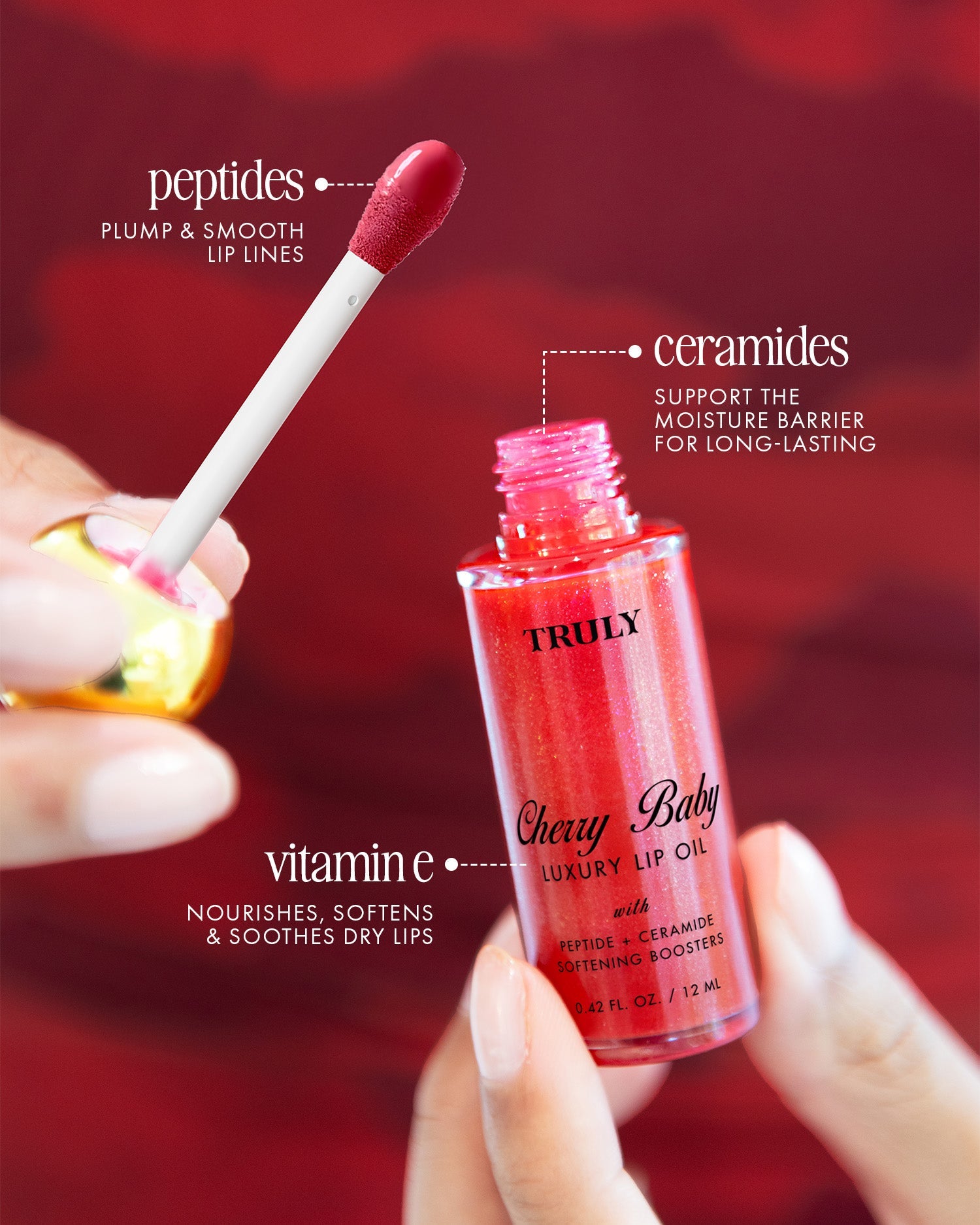 peptides
PLUMP & SMOOTH LIP LINES

ceramides
SUPPORT THE MOISTURE BARRIER FOR LONG-LASTING

TRULY
Cherry Baby
LUXURY LIP OIL
with
PEPTIDE + CERAMIDE SOFTENING BOOSTERS
0.42 FL. OZ. / 12 ML

vitamin e
NOURISHES, SOFTENS & SOOTHES DRY LIPS